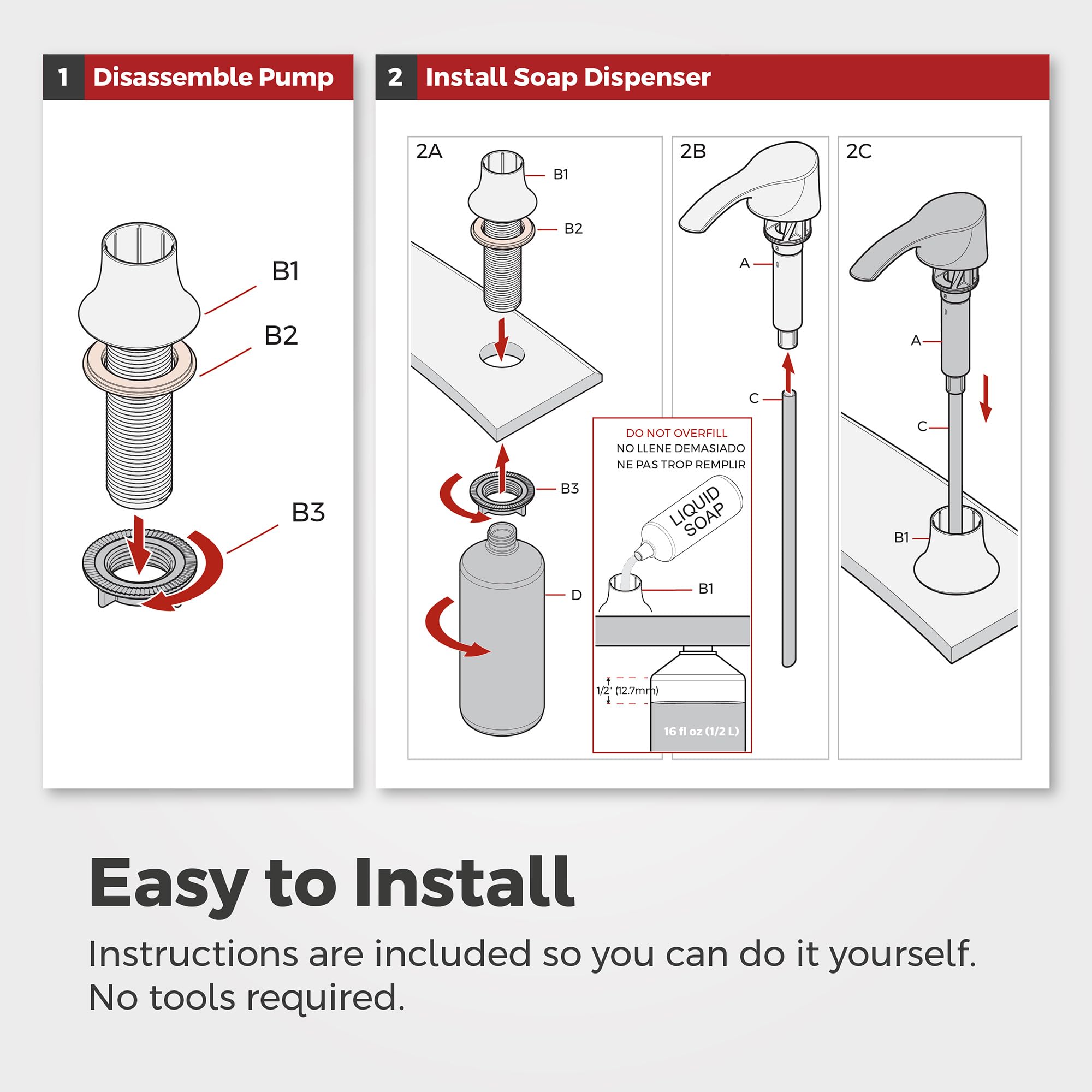 1 Disassemble Pump

B1

B2

B3

2 Install Soap Dispenser

2A

B1

B2

B3

D

DO NOT OVERFILL
NO LLENE DEMASIADO
NE PAS TROP REMPLIR

LIQUID SOAP

B1

1/2" (12.7mm)

16 fl oz (1/2 L)

2B

A

C

2C

A

C

B1

Easy to Install

Instructions are included so you can do it yourself.
No tools required.