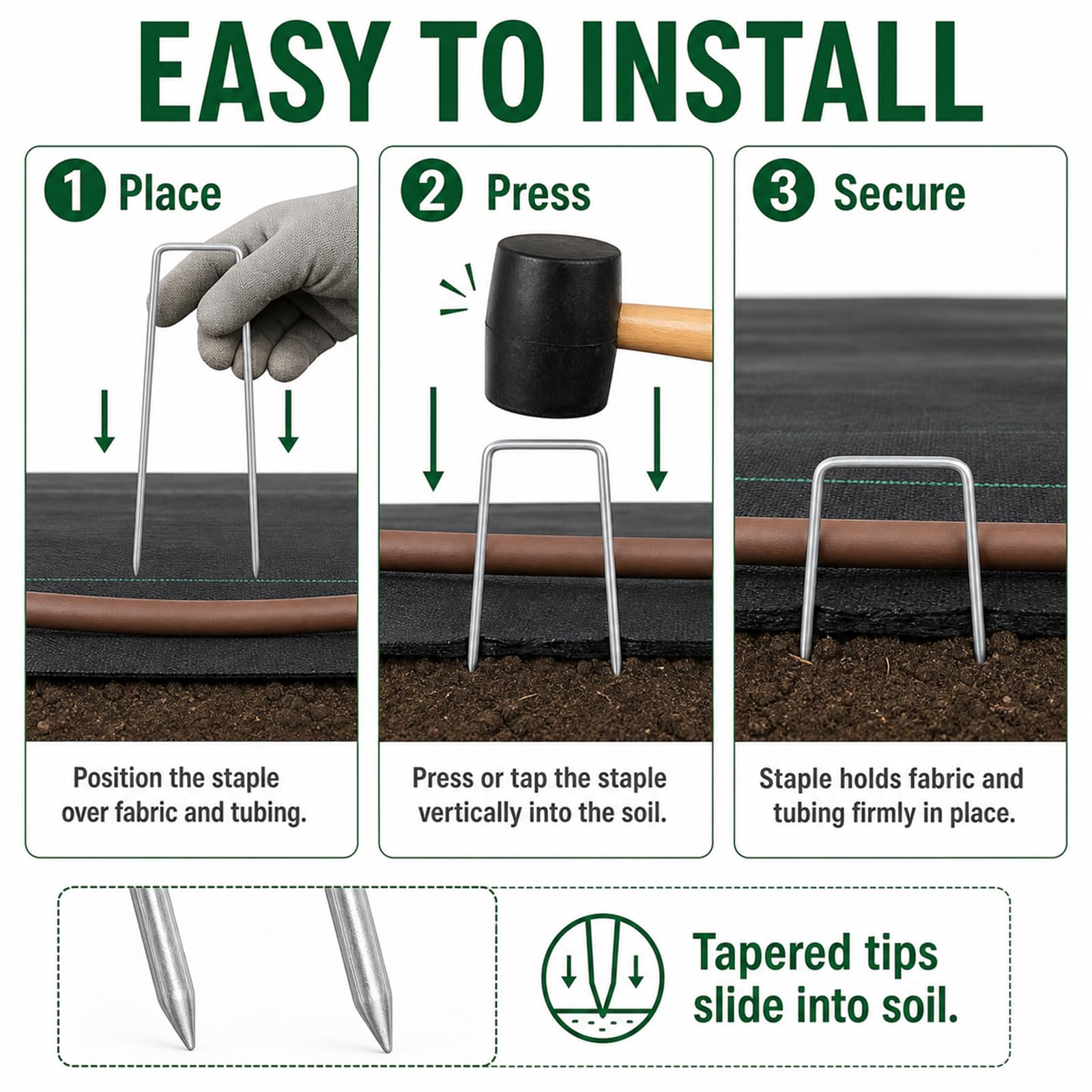 EASY TO INSTALL

1 Place

Position the staple over fabric and tubing.

2 Press

Press or tap the staple vertically into the soil.

3 Secure

Staple holds fabric and tubing firmly in place.

Tapered tips slide into soil.