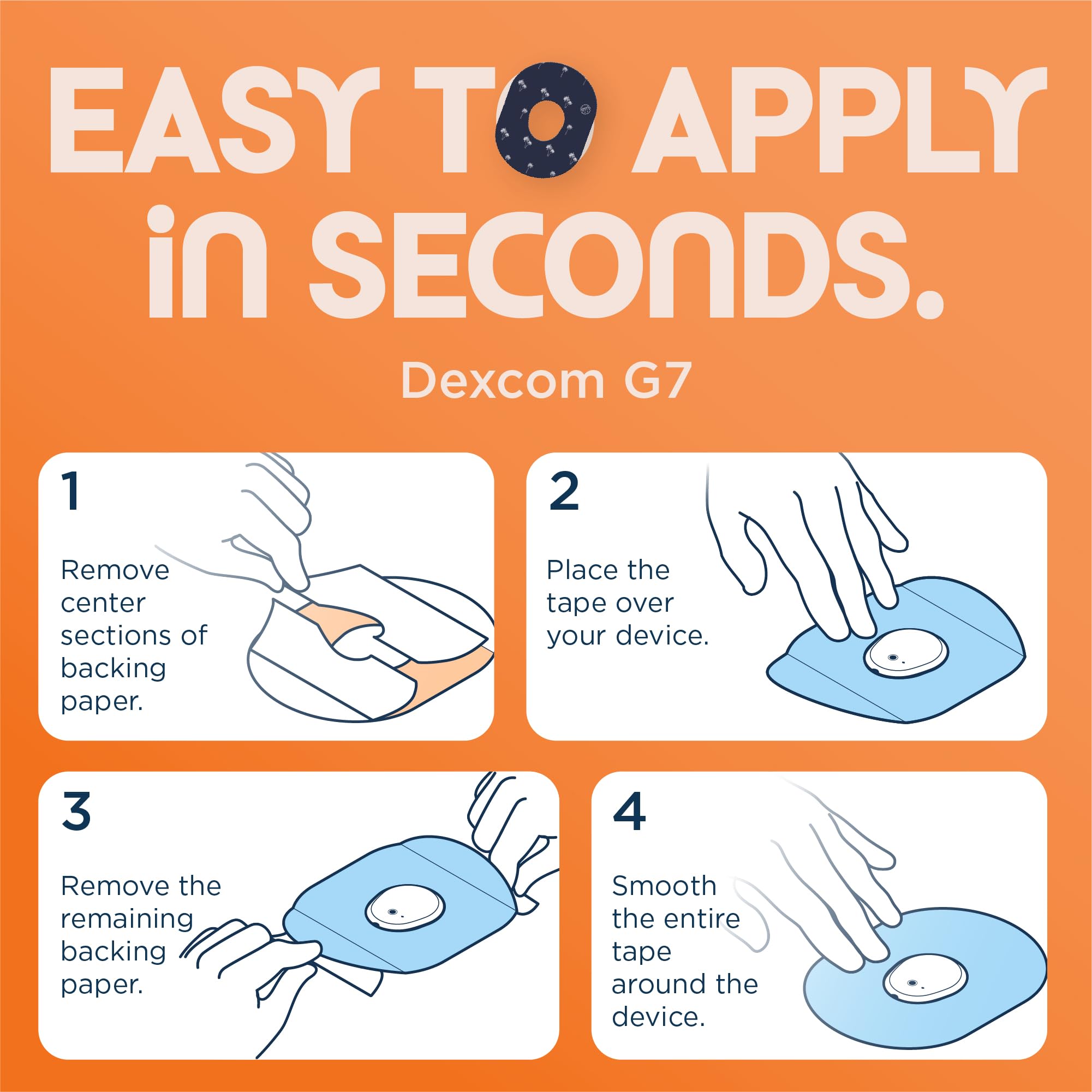 EASY TO APPLY in SECONDS.

Dexcom G7

1

Remove center sections of backing paper.

2

Place the tape over your device.

3

Remove the remaining backing paper.

4

Smooth the entire tape around the device.