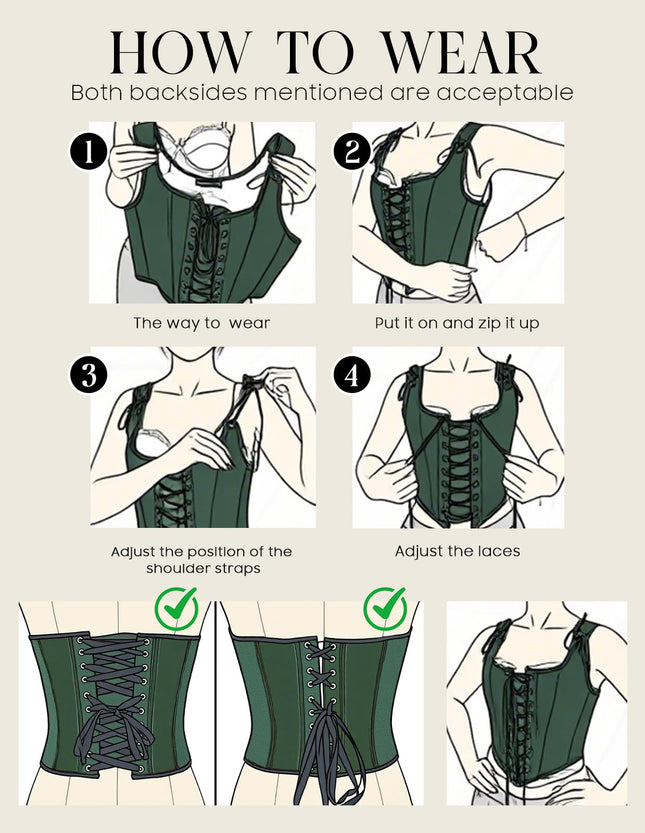 HOW TO WEAR
Both backsides mentioned are acceptable

1

The way to wear

2

Put it on and zip it up

3

Adjust the position of the shoulder straps

4

Adjust the laces