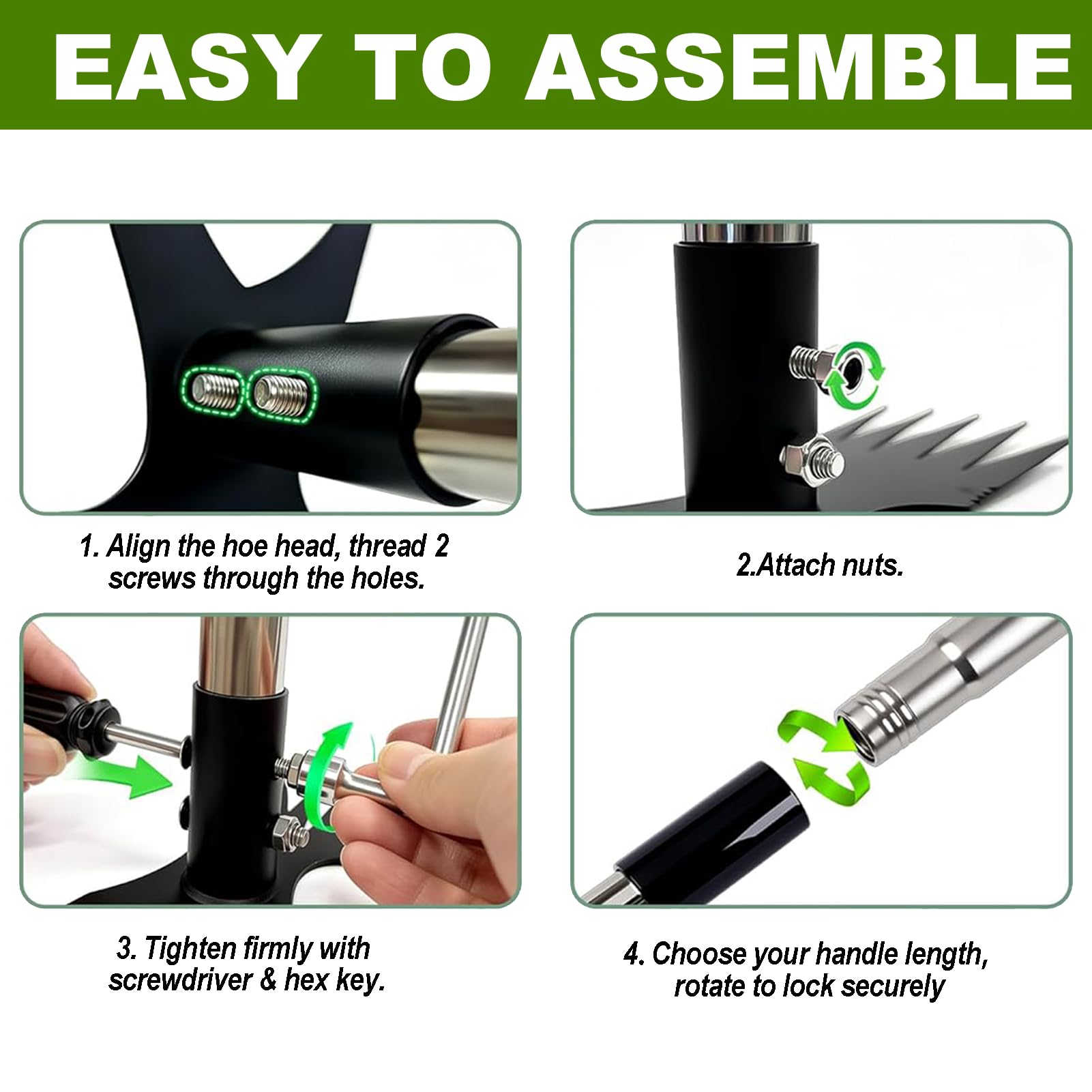 EASY TO ASSEMBLE

1. Align the hoe head, thread 2 screws through the holes.

2.Attach nuts.

3. Tighten firmly with screwdriver & hex key.

4. Choose your handle length, rotate to lock securely