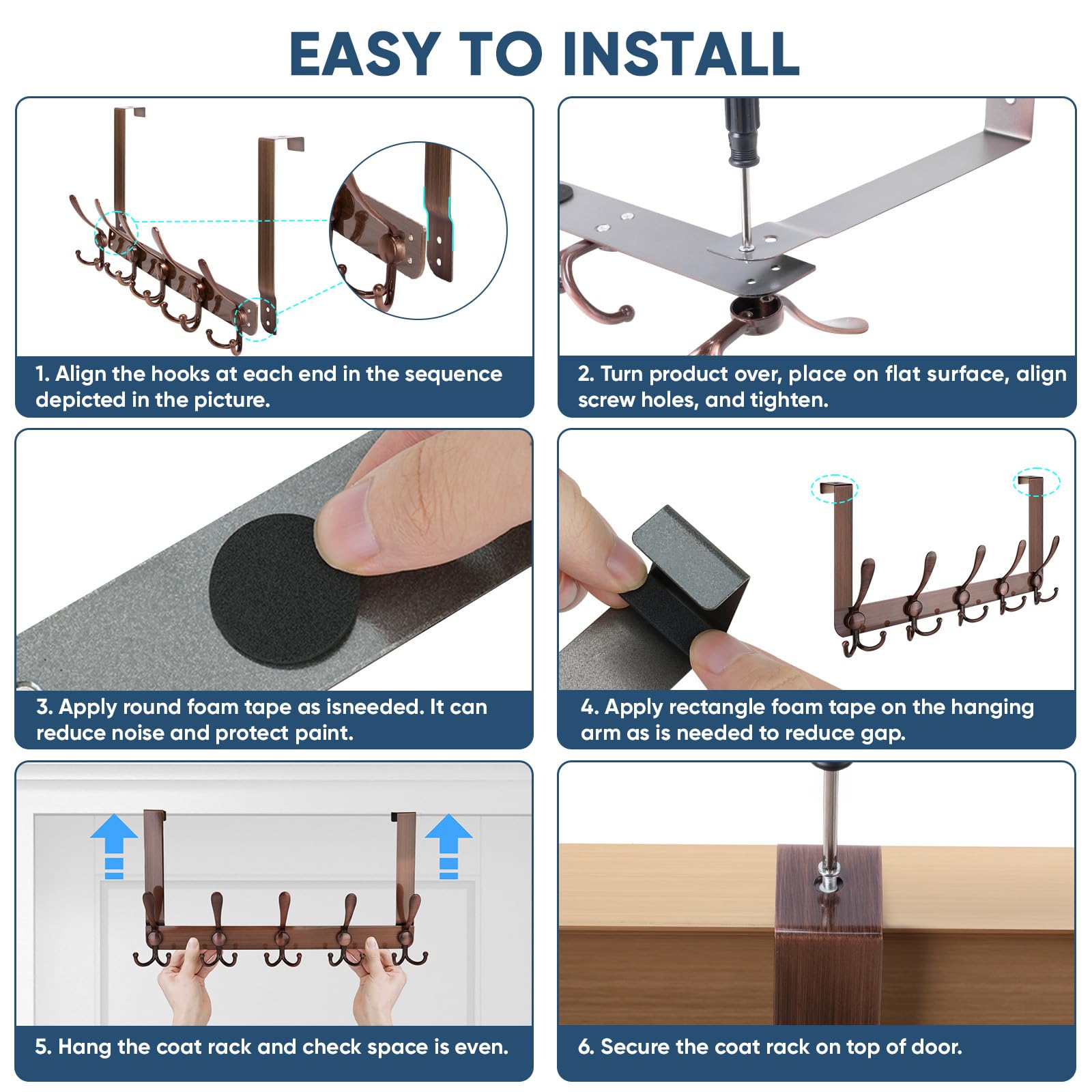 EASY TO INSTALL

1. Align the hooks at each end in the sequence depicted in the picture.

2. Turn product over, place on flat surface, align screw holes, and tighten.

3. Apply round foam tape as isneeded. It can reduce noise and protect paint.

4. Apply rectangle foam tape on the hanging arm as is needed to reduce gap.

5. Hang the coat rack and check space is even.

6. Secure the coat rack on top of door.