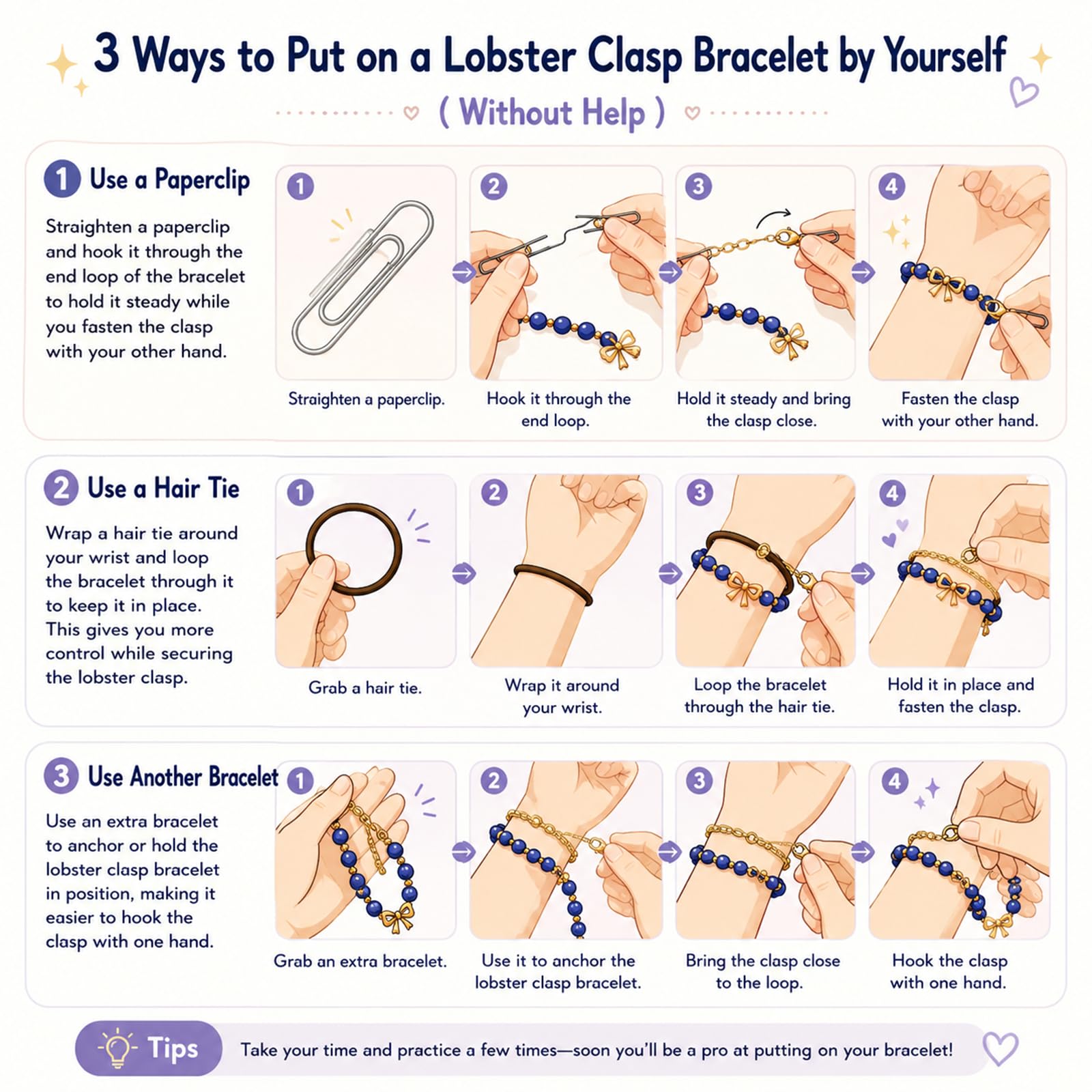 3 Ways to Put on a Lobster Clasp Bracelet by Yourself

( Without Help )

1 Use a Paperclip

Straighten a paperclip and hook it through the end loop of the bracelet to hold it steady while you fasten the clasp with your other hand.

1 Straighten a paperclip.

2 Hook it through the end loop.

3 Hold it steady and bring the clasp close.

4 Fasten the clasp with your other hand.

2 Use a Hair Tie

Wrap a hair tie around your wrist and loop the bracelet through it to keep it in place. This gives you more control while securing the lobster clasp.

1 Grab a hair tie.

2 Wrap it around your wrist.

3 Loop the bracelet through the hair tie.

4 Hold it in place and fasten the clasp.

3 Use Another Bracelet

Use an extra bracelet to anchor or hold the lobster clasp bracelet in position, making it easier to hook the clasp with one hand.

1 Grab an extra bracelet.

2 Use it to anchor the lobster clasp bracelet.

3 Bring the clasp close to the loop.

4 Hook the clasp with one hand.

Tips

Take your time and practice a few times—soon you'll be a pro at putting on your bracelet!