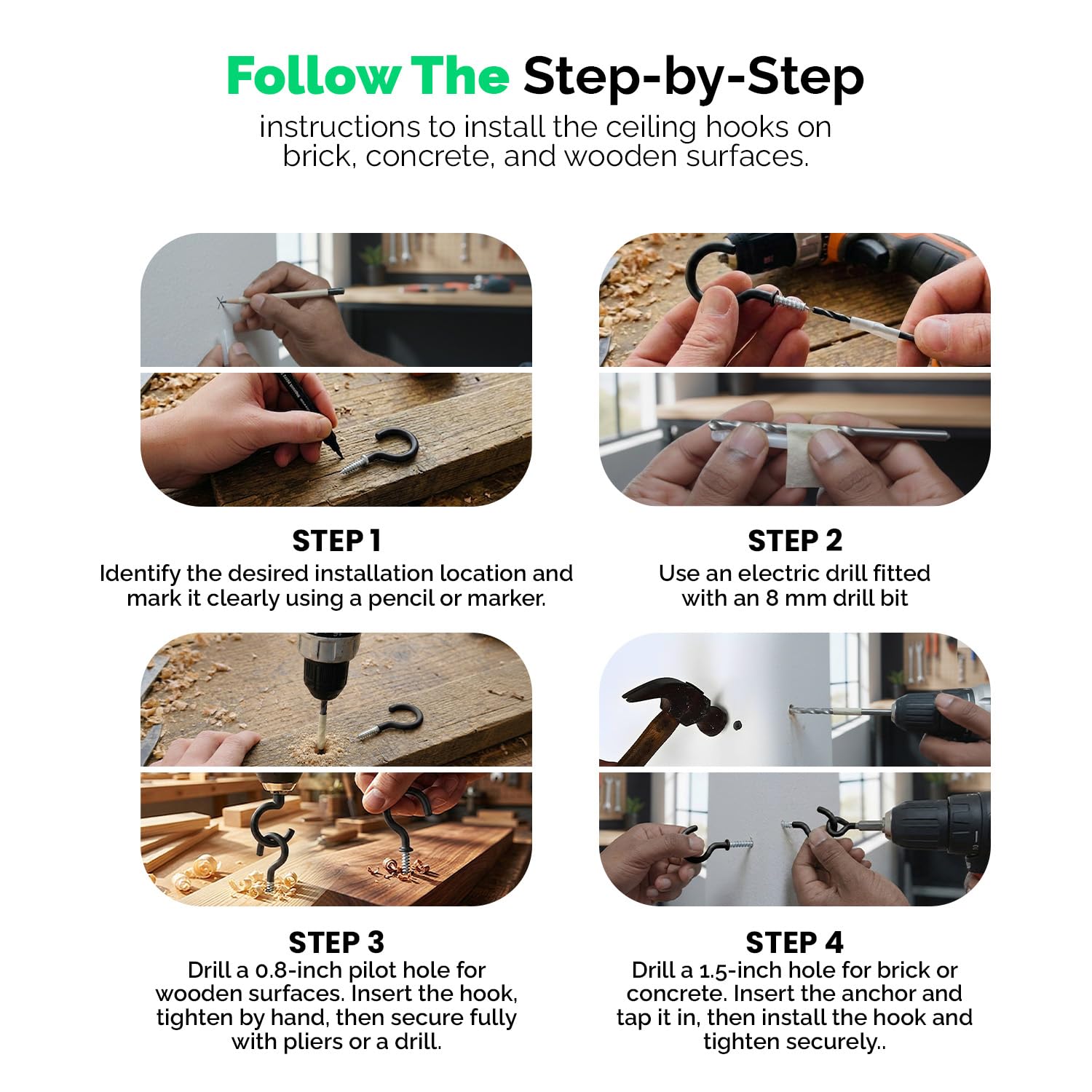 Follow The Step-by-Step

instructions to install the ceiling hooks on brick, concrete, and wooden surfaces.

STEP 1
Identify the desired installation location and mark it clearly using a pencil or marker.

STEP 2
Use an electric drill fitted with an 8 mm drill bit

STEP 3
Drill a 0.8-inch pilot hole for wooden surfaces. Insert the hook, tighten by hand, then secure fully with pliers or a drill.

STEP 4
Drill a 1.5-inch hole for brick or concrete. Insert the anchor and tap it in, then install the hook and tighten securely..