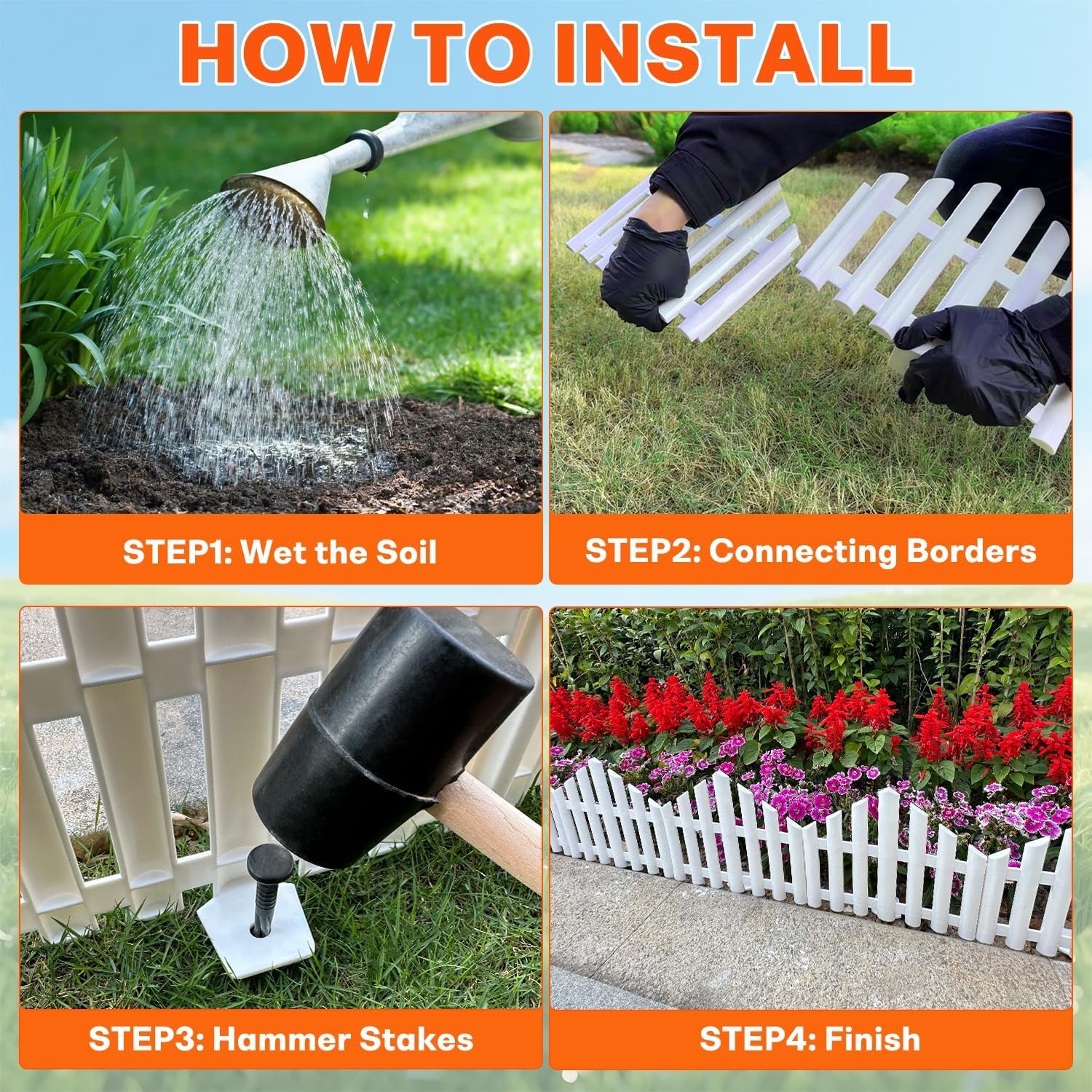 HOW TO INSTALL

STEP1: Wet the Soil

STEP2: Connecting Borders

STEP3: Hammer Stakes

STEP4: Finish